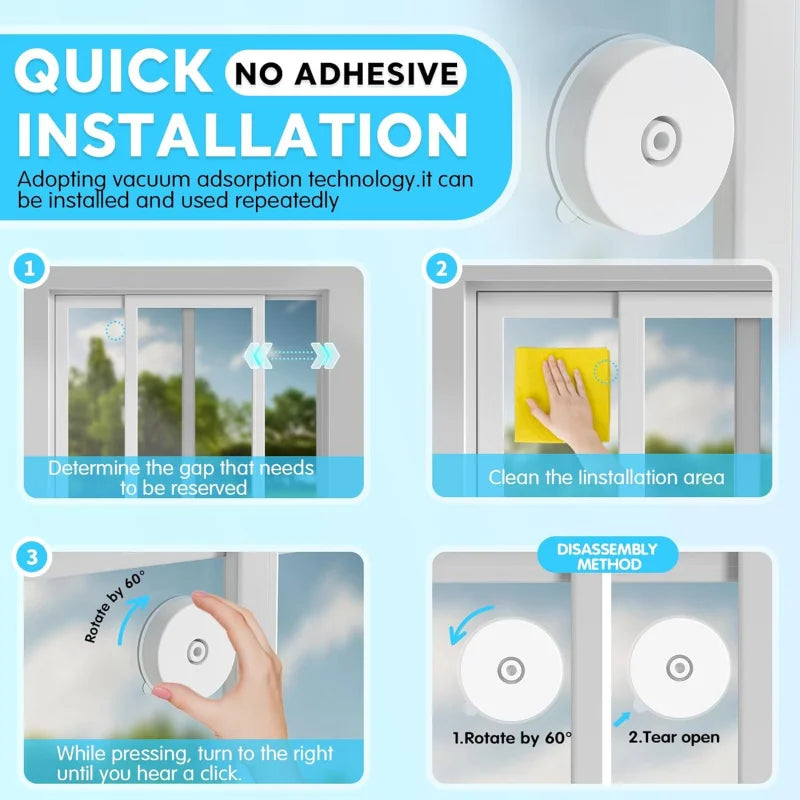 QUICK NO ADHESIVE INSTALLATION

Adopting vacuum adsorption technology.it can be installed and used repeatedly

1

Determine the gap that needs to be reserved

2

Clean the linstallation area

3

Rotate by 60°

While pressing, turn to the right until you hear a click.

DISASSEMBLY METHOD

1.Rotate by 60°

2.Tear open